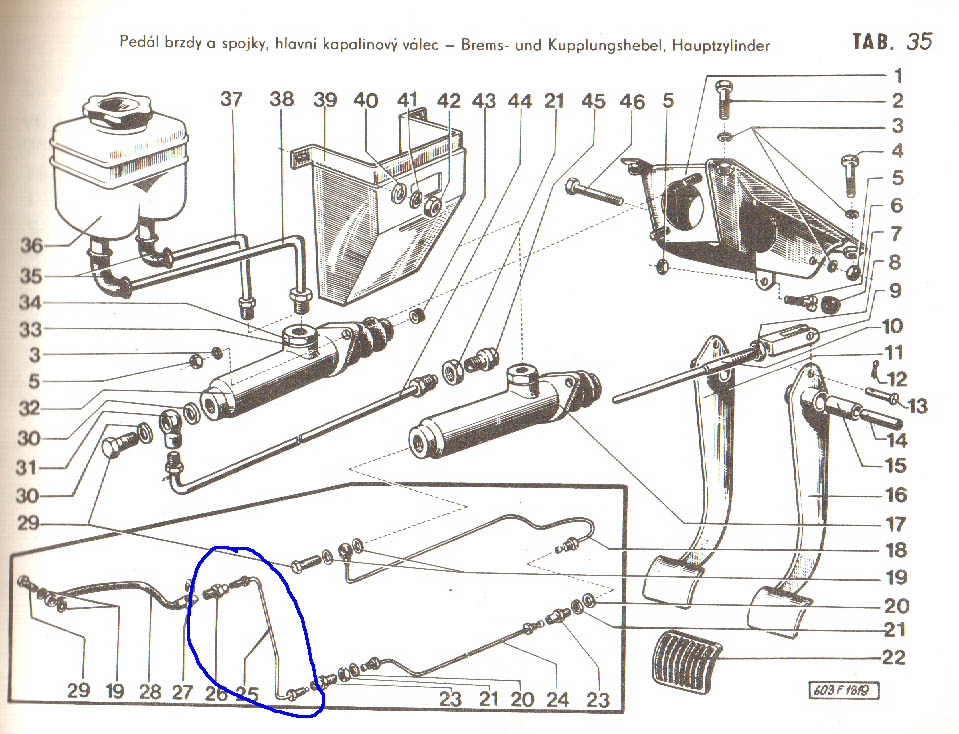 Pedál brzdy a spojky, hlavní kapalinový válec – Brems- und Kupplungshebel, Hauptzylinder

TAB. 35

37 38 39 40 41 42 43 44 21 45 46 5

1
2
3
4
5
6
7
8
9
10
11
12
13
14
15
16
17
18
19
20
21
22

36
35
34
33
3
5
32
30
31
30
29

29 19 28 27 26 25 23 21 20 24 23

603 F 1819